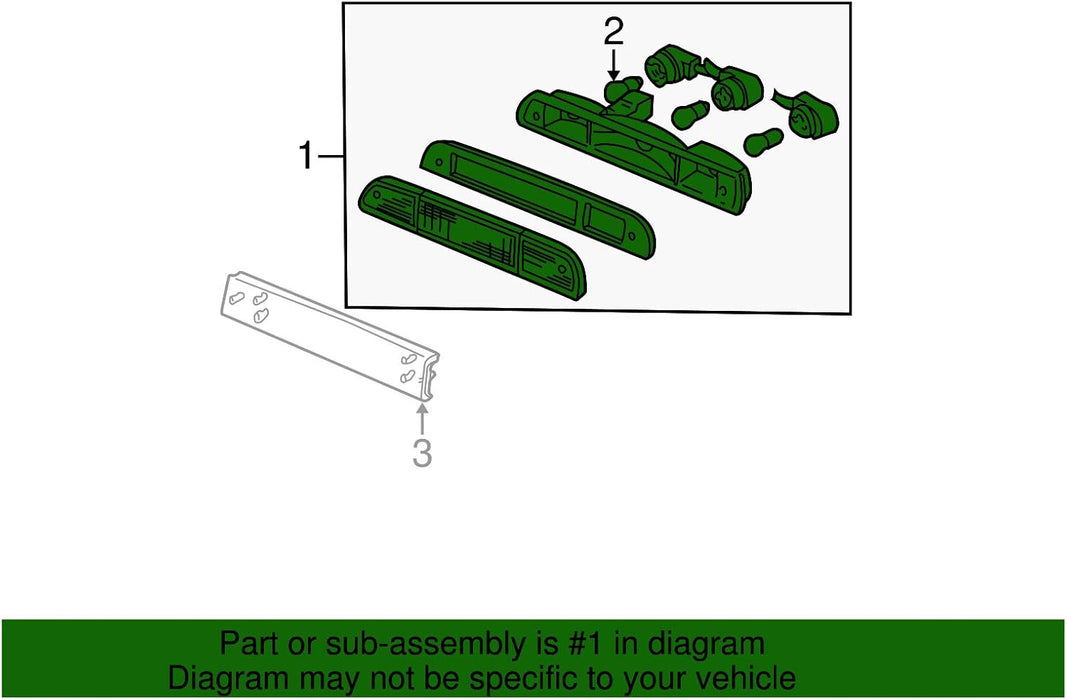 2

1

3

Part or sub-assembly is #1 in diagram
Diagram may not be specific to your vehicle