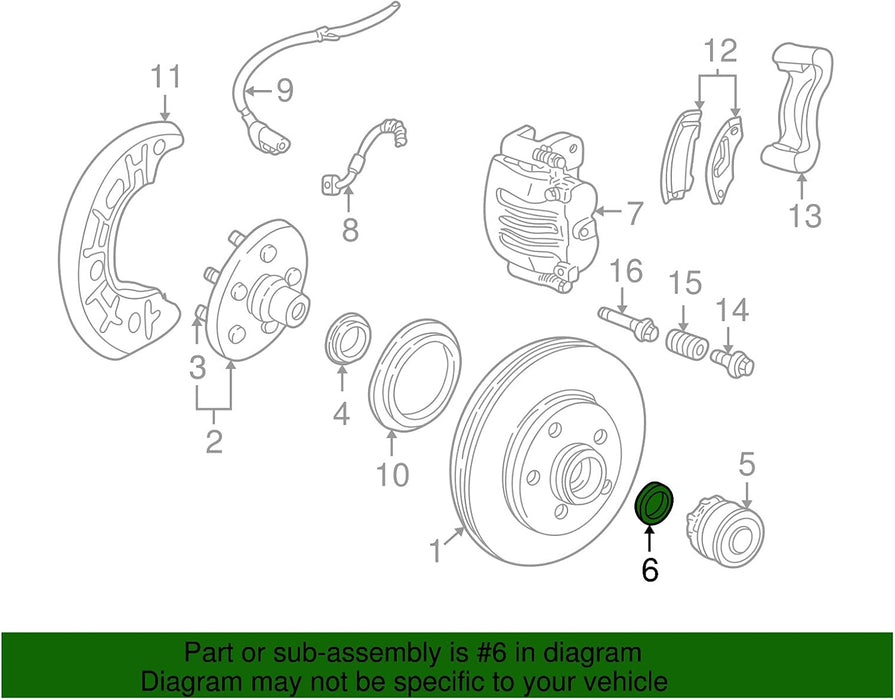 11
9
12
8
7
13
16
15
14
3
2
4
10
5
1
6

Part or sub-assembly is #6 in diagram
Diagram may not be specific to your vehicle